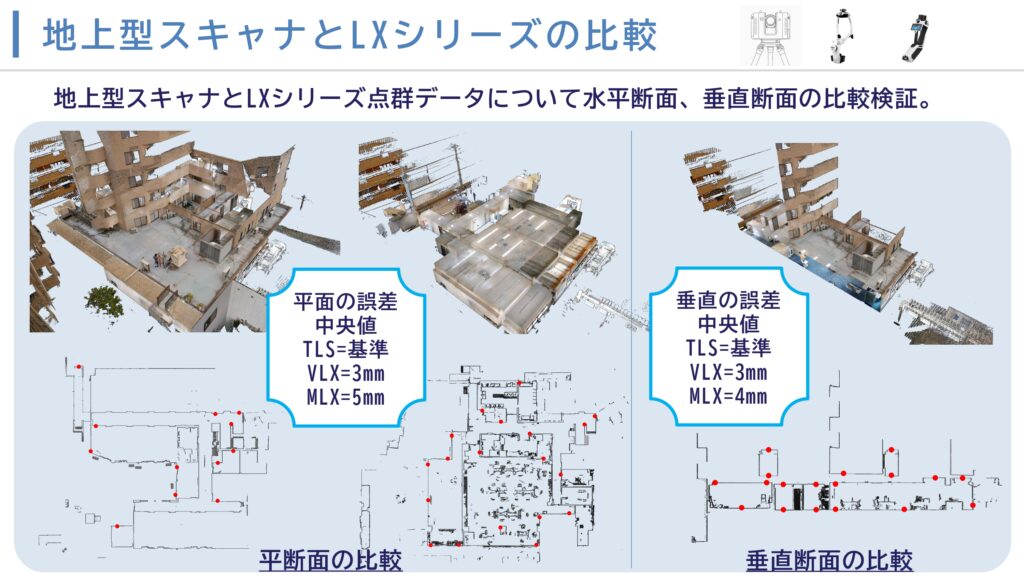 地上型スキャナとLXシリーズの比較

地上型スキャナとLXシリーズ点群データについて水平断面、垂直断面の比較検証。

平面の誤差
中央値
TLS=基準
VLX=3mm
MLX=5mm

垂直の誤差
中央値
TLS=基準
VLX=3mm
MLX=4mm

平断面の比較

垂直断面の比較